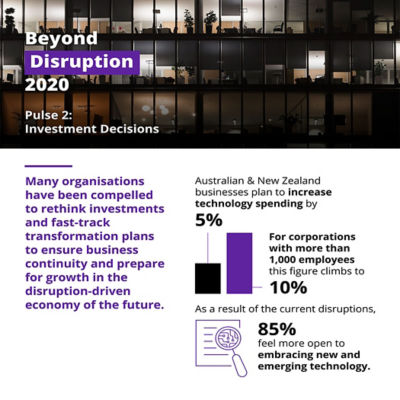 Beyond Disruption 2020

Pulse 2: Investment Decisions

Many organisations have been compelled to rethink investments and fast-track transformation plans to ensure business continuity and prepare for growth in the disruption-driven economy of the future.

Australian & New Zealand businesses plan to increase technology spending by

5%

For corporations with more than 1,000 employees this figure climbs to

10%

As a result of the current disruptions,

85%

feel more open to embracing new and emerging technology.