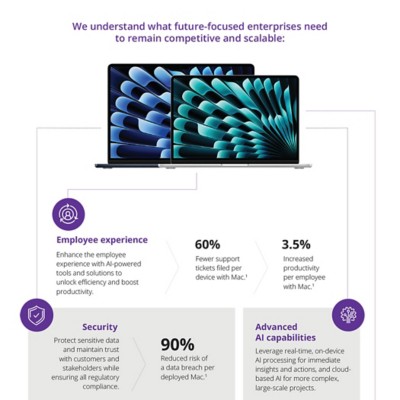 We understand what future-focused enterprises need to remain competitive and scalable:

Employee experience

Enhance the employee experience with AI-powered tools and solutions to unlock efficiency and boost productivity.

60%

Fewer support tickets filed per device with Mac.$^1$

3.5%

Increased productivity per employee with Mac.$^1$

Security

Protect sensitive data and maintain trust with customers and stakeholders while ensuring all regulatory compliance.

90%

Reduced risk of a data breach per deployed Mac.$^1$

Advanced AI capabilities

Leverage real-time, on-device AI processing for immediate insights and actions, and cloud-based AI for more complex, large-scale projects.